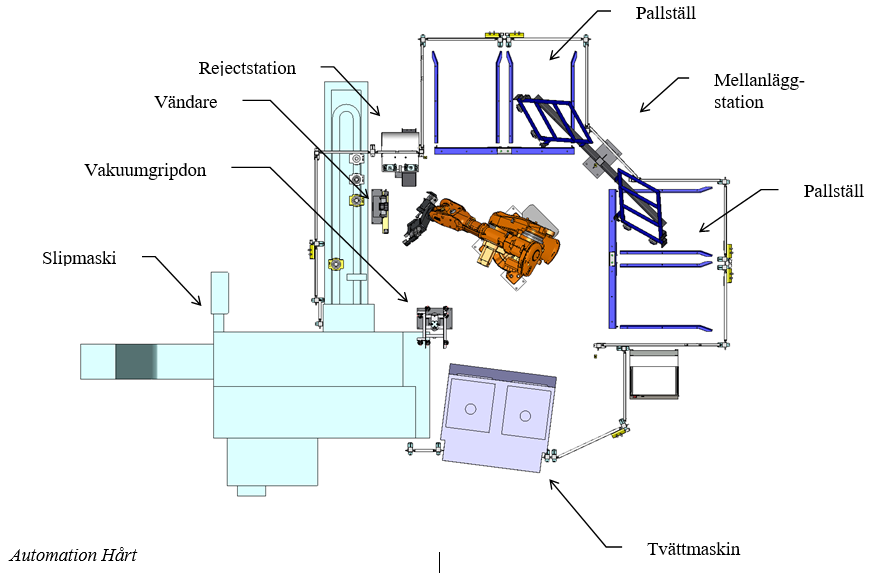 Pallställ

Rejectstation

Mellanlägg-station

Vändare

Vakuumgripdon

Pallställ

Slipmaski

Tvättmaskin

Automation Hårt